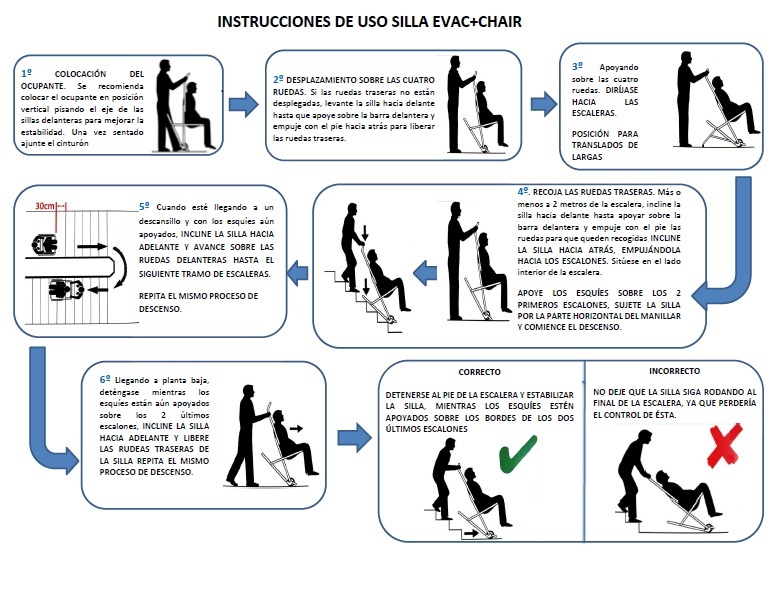 INSTRUCCIONES DE USO SILLA EVAC+CHAIR

1º COLOCACIÓN DEL OCUPANTE. Se recomienda colocar el ocupante en posición vertical pisando el eje de las sillas delanteras para mejorar la estabilidad. Una vez sentado ajunte el cinturón

2º DESPLAZAMIENTO SOBRE LAS CUATRO RUEDAS. Si las ruedas traseras no están desplegadas, levante la silla hacia delante hasta que apoye sobre la barra delantera y empuje con el pie hacia atrás para liberar las ruedas traseras.

3º Apoyando sobre las cuatro ruedas. DIRÍJASE HACIA LAS ESCALERAS.

POSICIÓN PARA TRANSLADOS DE LARGAS

4º. RECOJA LAS RUEDAS TRASERAS. Más o menos a 2 metros de la escalera, incline la silla hacia delante hasta apoyar sobre la barra delantera y empuje con el pie las ruedas para que queden recogidas INCLINE LA SILLA HACIA ATRÁS, EMPUJÁNDOLA HACIA LOS ESCALONES. Sitúese en el lado interior de la escalera.

APOYE LOS ESQUÍES SOBRE LOS 2 PRIMEROS ESCALONES, SUJETE LA SILLA POR LA PARTE HORIZONTAL DEL MANILLAR Y COMIENCE EL DESCENSO.

30cm

5º Cuando esté llegando a un descansillo y con los esquíes aún apoyados, INCLINE LA SILLA HACIA ADELANTE Y AVANCE SOBRE LAS RUEDAS DELANTERAS HASTA EL SIGUIENTE TRAMO DE ESCALERAS.

REPITA EL MISMO PROCESO DE DESCENSO.

6º Llegando a planta baja, deténgase mientras los esquíes están aún apoyados sobre los 2 últimos escalones, INCLINE LA SILLA HACIA ADELANTE Y LIBERE LAS RUDEAS TRASERAS DE LA SILLA REPITA EL MISMO PROCESO DE DESCENSO.

CORRECTO

DETENERSE AL PIE DE LA ESCALERA Y ESTABILIZAR LA SILLA, MIENTRAS LOS ESQUÍES ESTÉN APOYADOS SOBRE LOS BORDES DE LOS DOS ÚLTIMOS ESCALONES

INCORRECTO

NO DEJE QUE LA SILLA SIGA RODANDO AL FINAL DE LA ESCALERA, YA QUE PERDERÍA EL CONTROL DE ÉSTA.